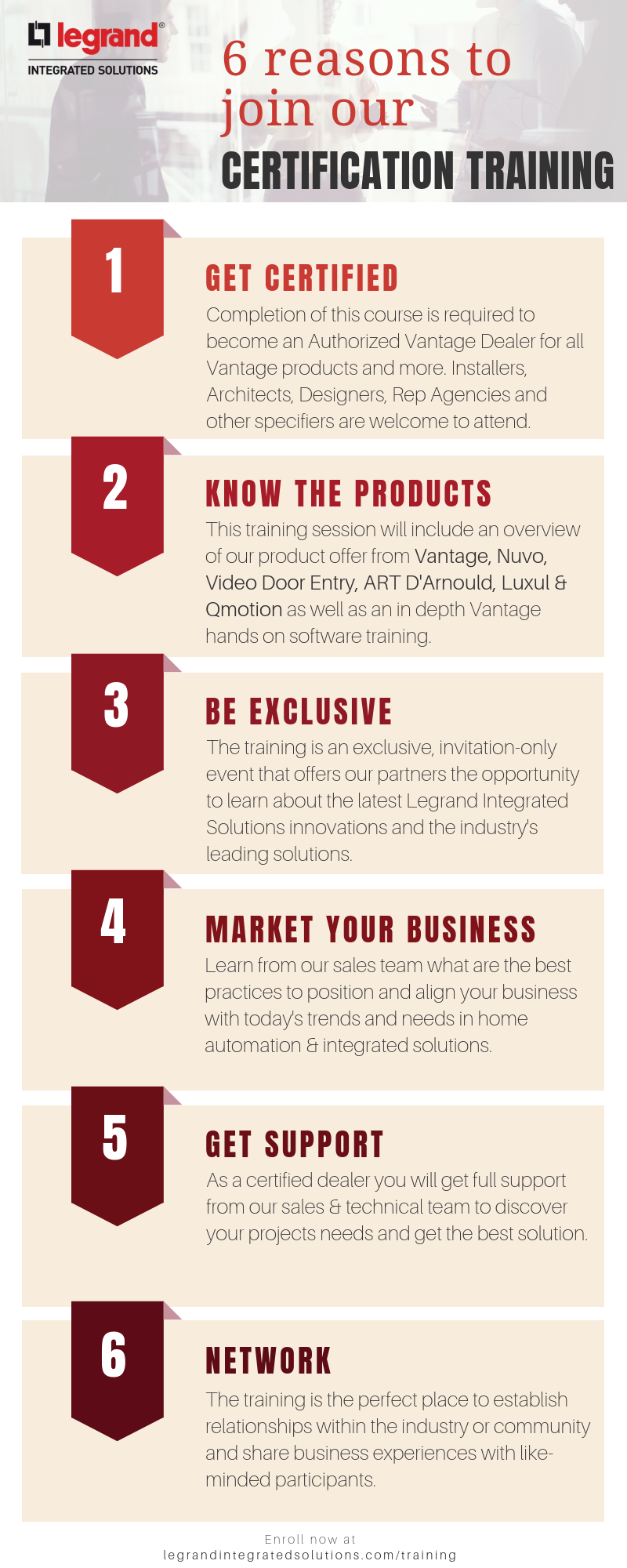 legrand®
INTEGRATED SOLUTIONS

6 reasons to join our
CERTIFICATION TRAINING

1
GET CERTIFIED
Completion of this course is required to become an Authorized Vantage Dealer for all Vantage products and more. Installers, Architects, Designers, Rep Agencies and other specifiers are welcome to attend.

2
KNOW THE PRODUCTS
This training session will include an overview of our product offer from Vantage, Nuvo, Video Door Entry, ART D'Arnould, Luxul & Qmotion as well as an in depth Vantage hands on software training.

3
BE EXCLUSIVE
The training is an exclusive, invitation-only event that offers our partners the opportunity to learn about the latest Legrand Integrated Solutions innovations and the industry's leading solutions.

4
MARKET YOUR BUSINESS
Learn from our sales team what are the best practices to position and align your business with today's trends and needs in home automation & integrated solutions.

5
GET SUPPORT
As a certified dealer you will get full support from our sales & technical team to discover your projects needs and get the best solution.

6
NETWORK
The training is the perfect place to establish relationships within the industry or community and share business experiences with like-minded participants.

Enroll now at
legrandintegratedsolutions.com/training